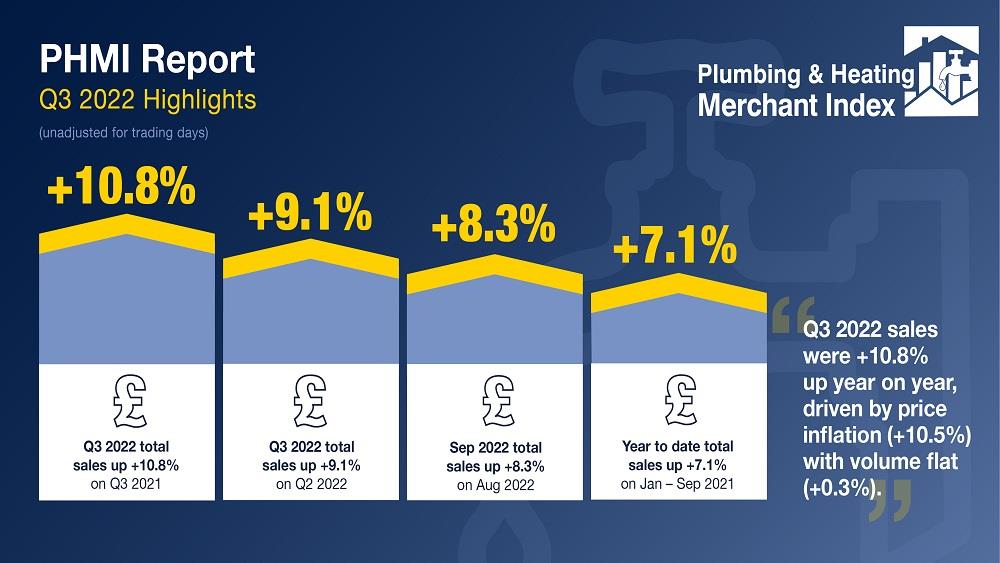 PHMI Report
Q3 2022 Highlights
(unadjusted for trading days)

Plumbing & Heating Merchant Index

+10.8%
£
Q3 2022 total sales up +10.8% on Q3 2021

+9.1%
£
Q3 2022 total sales up +9.1% on Q2 2022

+8.3%
£
Sep 2022 total sales up +8.3% on Aug 2022

+7.1%
£
Year to date total sales up +7.1% on Jan – Sep 2021

Q3 2022 sales were +10.8% up year on year, driven by price inflation (+10.5%) with volume flat (+0.3%).