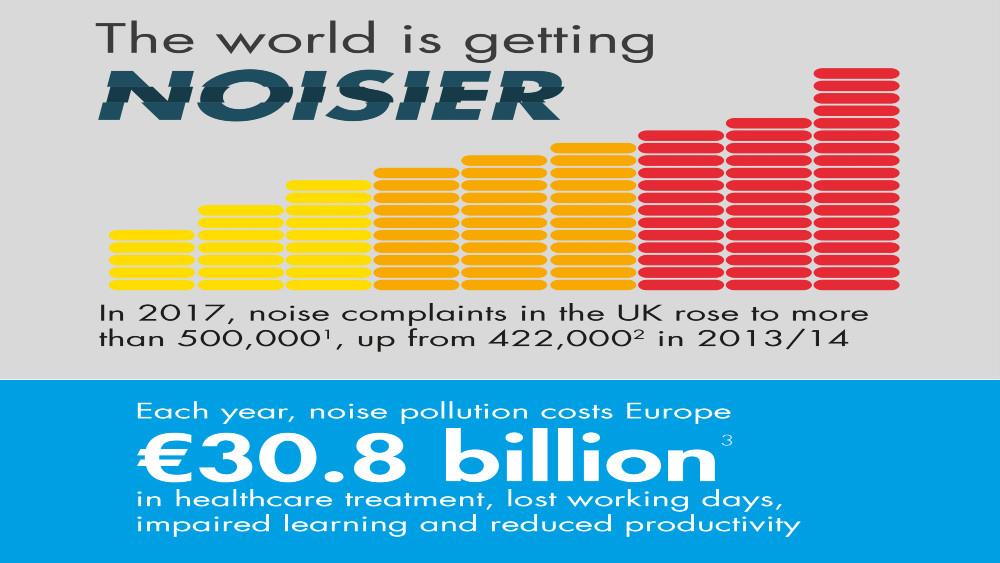 The world is getting
NOISIER

In 2017, noise complaints in the UK rose to more than 500,000$^1$, up from 422,000$^2$ in 2013/14

Each year, noise pollution costs Europe
€30.8 billion$^3$
in healthcare treatment, lost working days, impaired learning and reduced productivity