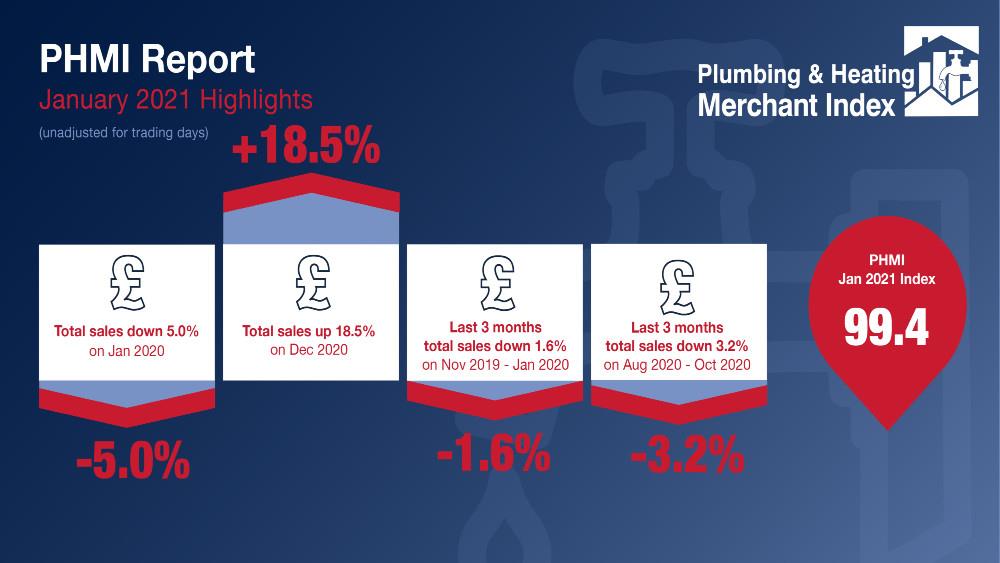 PHMI Report
January 2021 Highlights
(unadjusted for trading days)

Plumbing & Heating Merchant Index

+18.5%

£
Total sales down 5.0% on Jan 2020

-5.0%

£
Total sales up 18.5% on Dec 2020

£
Last 3 months total sales down 1.6% on Nov 2019 - Jan 2020

-1.6%

£
Last 3 months total sales down 3.2% on Aug 2020 - Oct 2020

-3.2%

PHMI
Jan 2021 Index
99.4