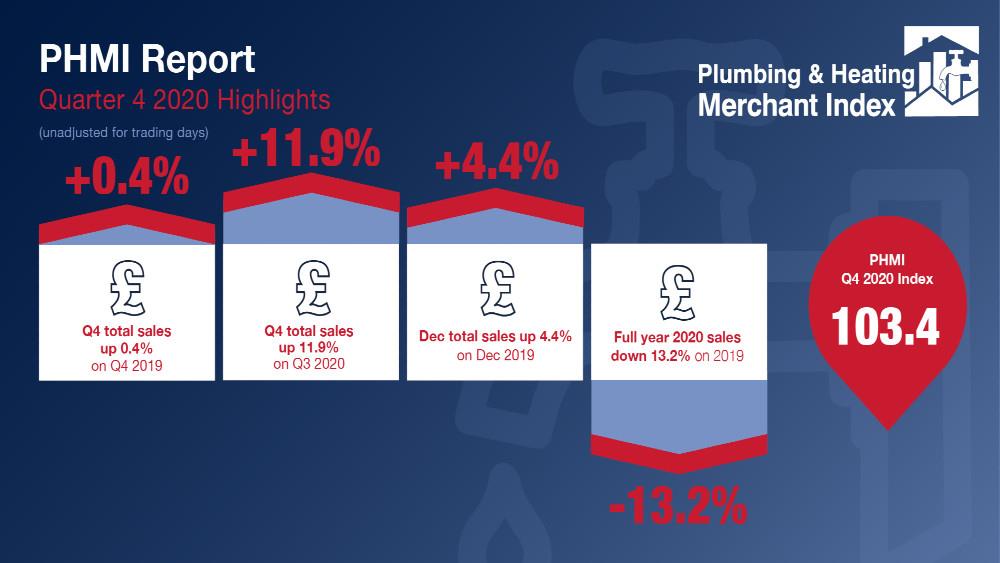 PHMI Report
Quarter 4 2020 Highlights
(unadjusted for trading days)

Plumbing & Heating Merchant Index

+0.4%
£
Q4 total sales up 0.4% on Q4 2019

+11.9%
£
Q4 total sales up 11.9% on Q3 2020

+4.4%
£
Dec total sales up 4.4% on Dec 2019

£
Full year 2020 sales down 13.2% on 2019
-13.2%

PHMI
Q4 2020 Index
103.4