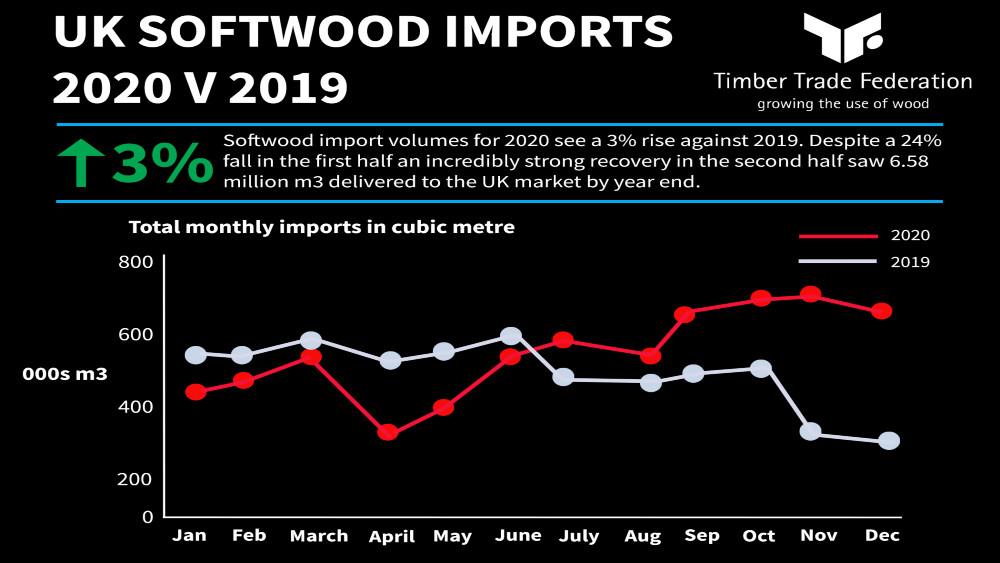 UK SOFTWOOD IMPORTS 2020 V 2019

Timber Trade Federation
growing the use of wood

3%

Softwood import volumes for 2020 see a 3% rise against 2019. Despite a 24% fall in the first half an incredibly strong recovery in the second half saw 6.58 million m3 delivered to the UK market by year end.

Total monthly imports in cubic metre

2020
2019

800
600
400
200
0

000s m3

Jan Feb March April May June July Aug Sep Oct Nov Dec